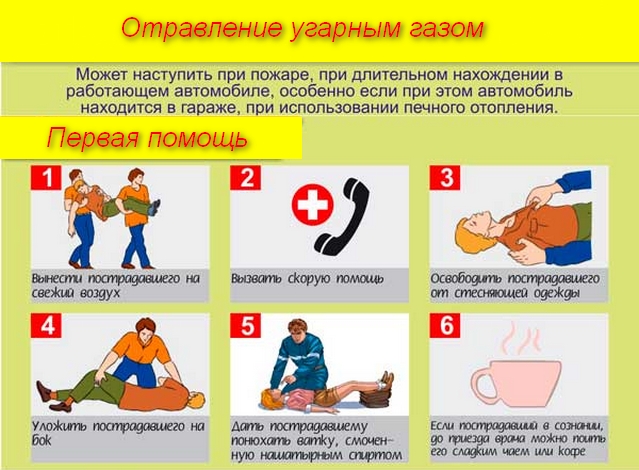 Отравление угарным газом

Может наступить при пожаре, при длительном нахождении в работающем автомобиле, особенно если при этом автомобиль находится в гараже, при использовании печного отопления.

Первая помощь

1
Вынести пострадавшего на свежий воздух

2
Вызвать скорую помощь

3
Освободить пострадавшего от стесняющей одежды

4
Уложить пострадавшего на бок

5
Дать пострадавшему понюхать ватку, смоченную нашатырным спиртом

6
Если пострадавший в сознании, до приезда врача можно поить его сладким чаем или кофе